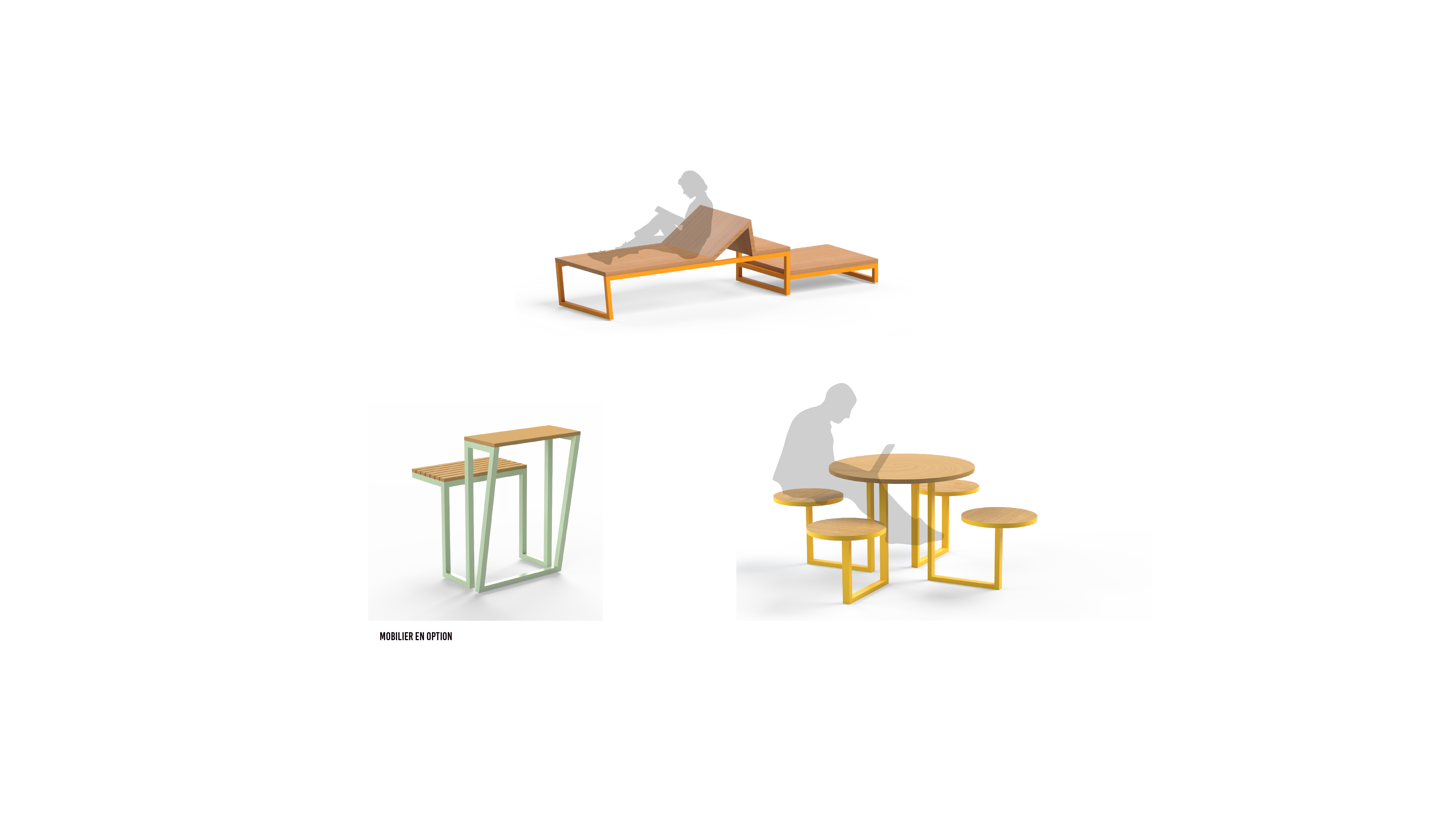 MOBILIER EN OPTION